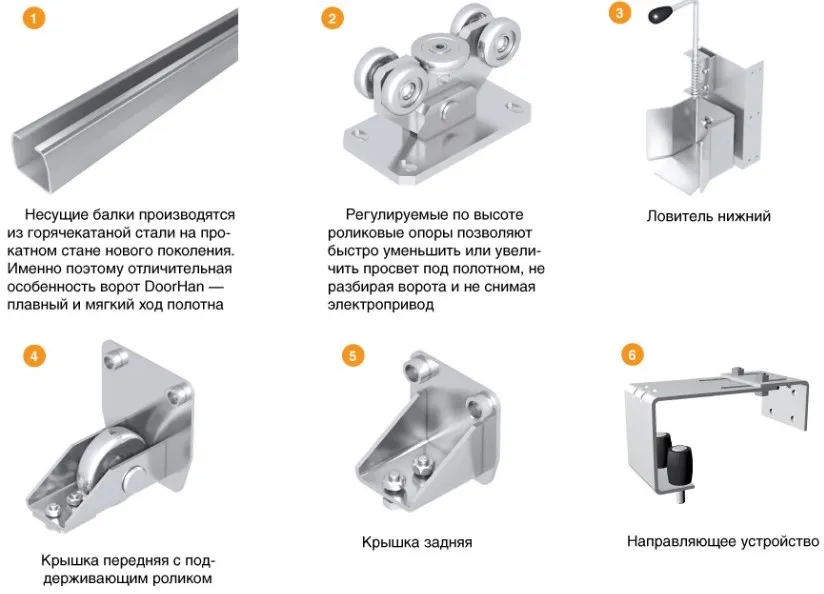 1

Несущие балки производятся из горячекатаной стали на прокатном стане нового поколения. Именно поэтому отличительная особенность ворот DoorHan — плавный и мягкий ход полотна

2

Регулируемые по высоте роликовые опоры позволяют быстро уменьшить или увеличить просвет под полотном, не разбирая ворота и не снимая электропривод

3

Ловитель нижний

4

Крышка передняя с поддерживающим роликом

5

Крышка задняя

6

Направляющее устройство